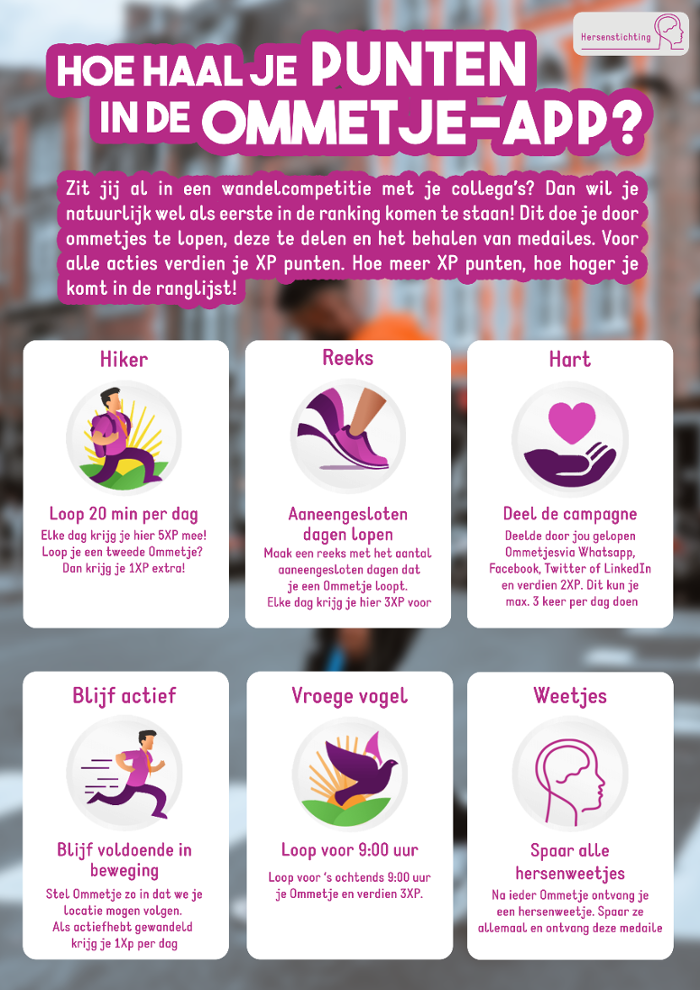 Hersenstichting

HOE HAAL JE PUNTEN IN DE OMMETJE-APP?

Zit jij al in een wandelcompetitie met je collega's? Dan wil je natuurlijk wel als eerste in de ranking komen te staan! Dit doe je door ommetjes te lopen, deze te delen en het behalen van medailes. Voor alle acties verdien je XP punten. Hoe meer XP punten, hoe hoger je komt in de ranglijst!

Hiker

Loop 20 min per dag

Elke dag krijg je hier 5XP mee! Loop je een tweede Ommetje? Dan krijg je 1XP extra!

Reeks

Aaneengesloten dagen lopen

Maak een reeks met het aantal aaneengesloten dagen dat je een Ommetje loopt. Elke dag krijg je hier 3XP voor

Hart

Deel de campagne

Deelde door jou gelopen Ommetjesvia Whatsapp, Facebook, Twitter of LinkedIn en verdien 2XP. Dit kun je max. 3 keer per dag doen

Blijf actief

Blijf voldoende in beweging

Stel Ommetje zo in dat we je locatie mogen volgen. Als actiefhebt gewandeld krijg je 1Xp per dag

Vroege vogel

Loop voor 9:00 uur

Loop voor 's ochtends 9:00 uur je Ommetje en verdien 3XP.

Weetjes

Spaar alle hersenweetjes

Na ieder Ommetje ontvang je een hersenweetje. Spaar ze allemaal en ontvang deze medaile