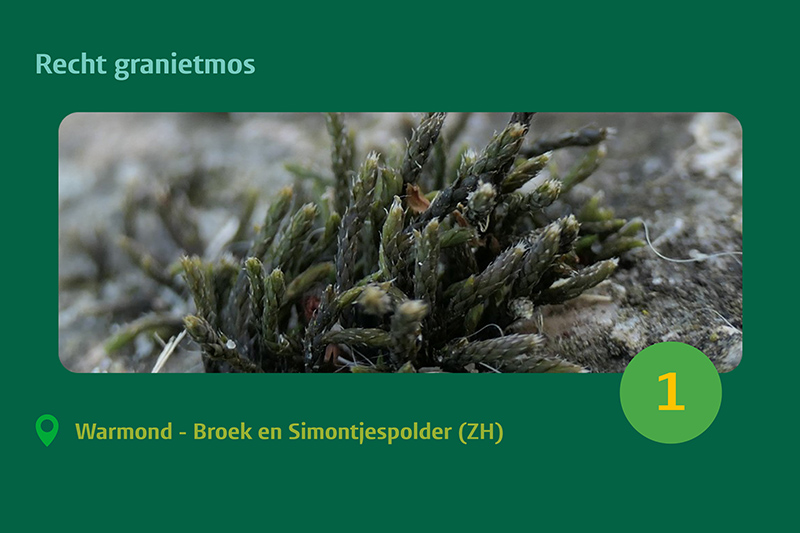 Recht granietmos

1

Warmond - Broek en Simontjespolder (ZH)